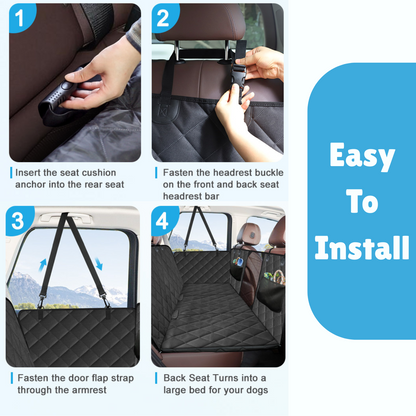 1

Insert the seat cushion anchor into the rear seat

2

Fasten the headrest buckle on the front and back seat headrest bar

3

Fasten the door flap strap through the armrest

4

Back Seat Turns into a large bed for your dogs

Easy To Install